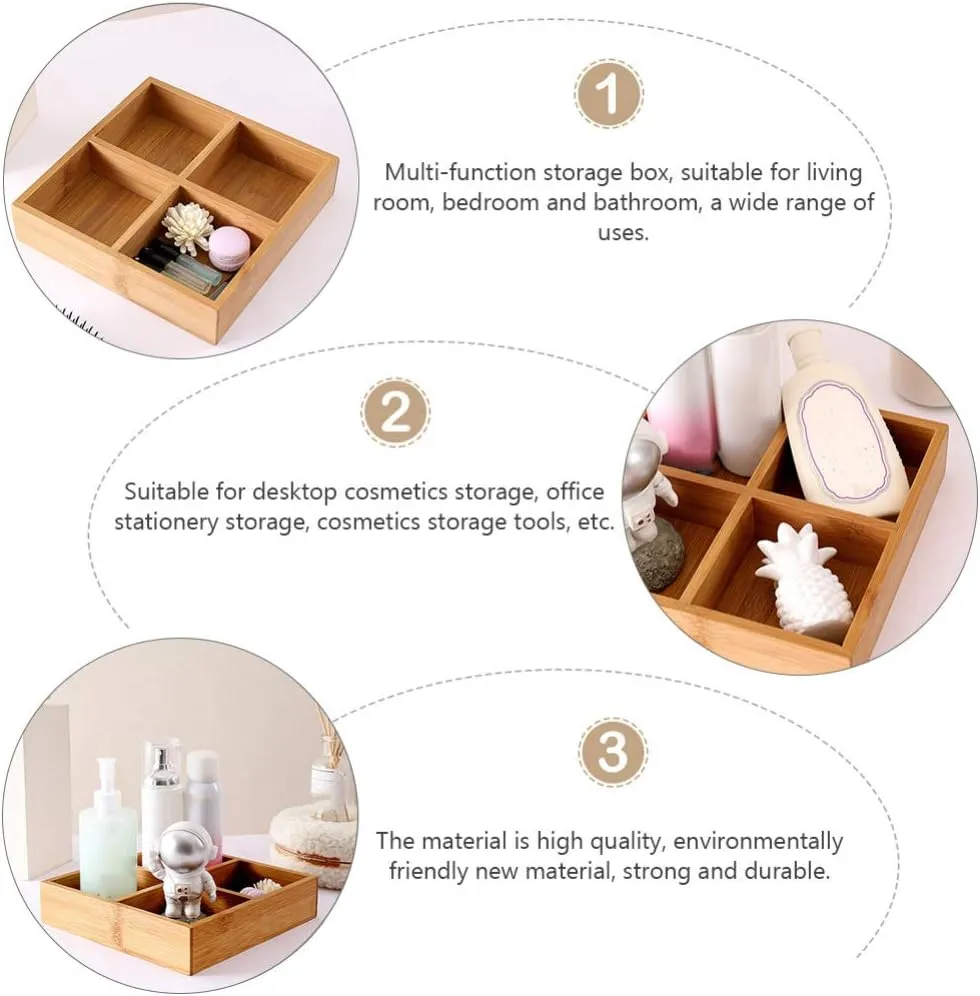 1

Multi-function storage box, suitable for living room, bedroom and bathroom, a wide range of uses.

2

Suitable for desktop cosmetics storage, office stationery storage, cosmetics storage tools, etc.

3

The material is high quality, environmentally friendly new material, strong and durable.