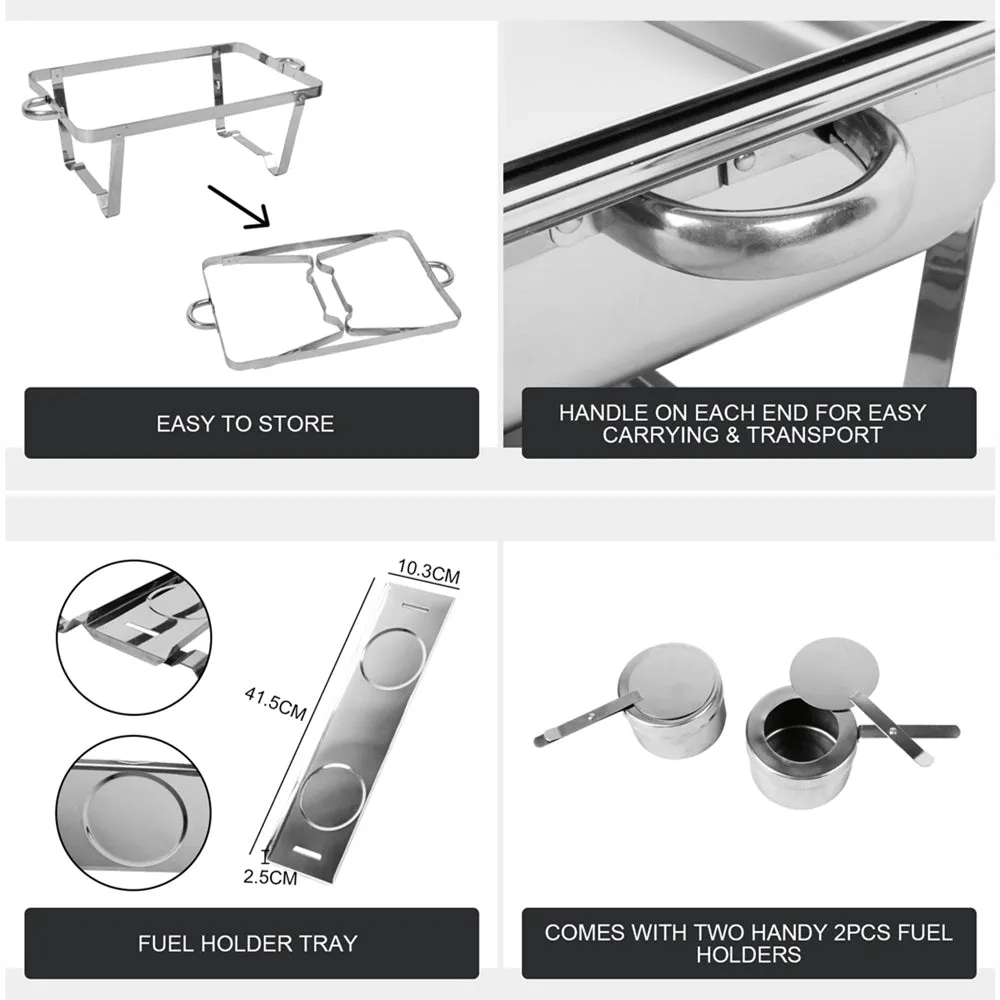 EASY TO STORE

HANDLE ON EACH END FOR EASY CARRYING & TRANSPORT

10.3CM

41.5CM

2.5CM

FUEL HOLDER TRAY

COMES WITH TWO HANDY 2PCS FUEL HOLDERS