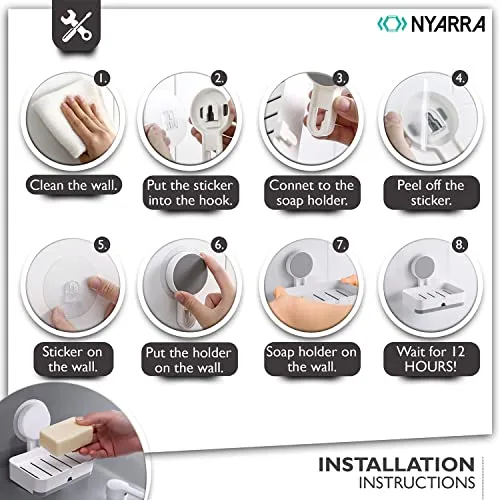 NYARRA

1.
Clean the wall.

2.
Put the sticker into the hook.

3.
Connet to the soap holder.

4.
Peel off the sticker.

5.
Sticker on the wall.

6.
Put the holder on the wall.

7.
Soap holder on the wall.

8.
Wait for 12 HOURS!

INSTALLATION
INSTRUCTIONS